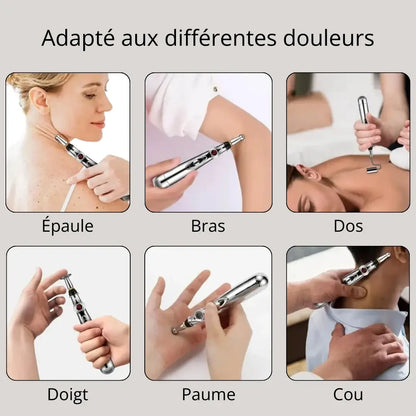 Adapté aux différentes douleurs

Épaule

Bras

Dos

Doigt

Paume

Cou